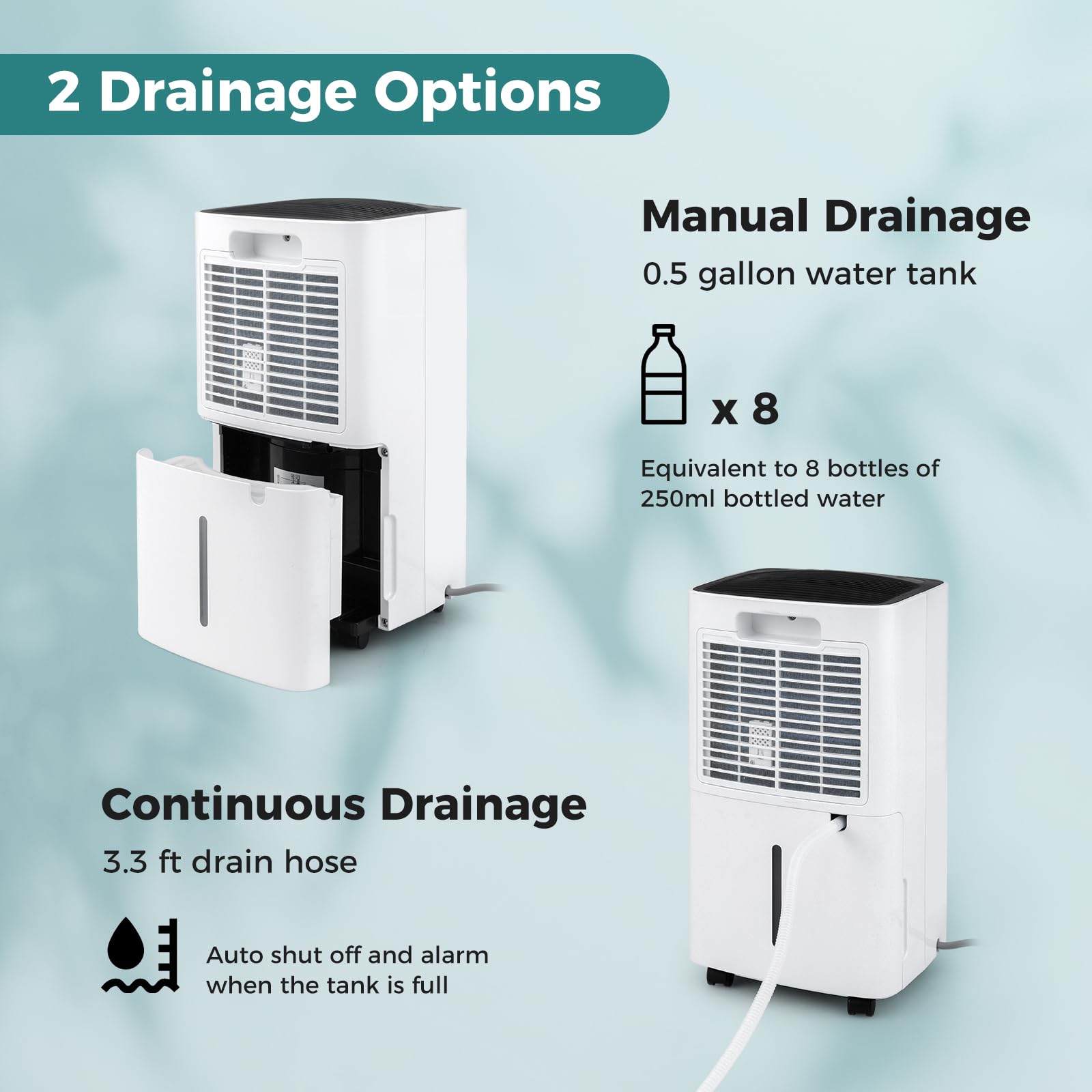 2 Drainage Options

Manual Drainage

0.5 gallon water tank

x 8

Equivalent to 8 bottles of 250ml bottled water

Continuous Drainage

3.3 ft drain hose

Auto shut off and alarm when the tank is full