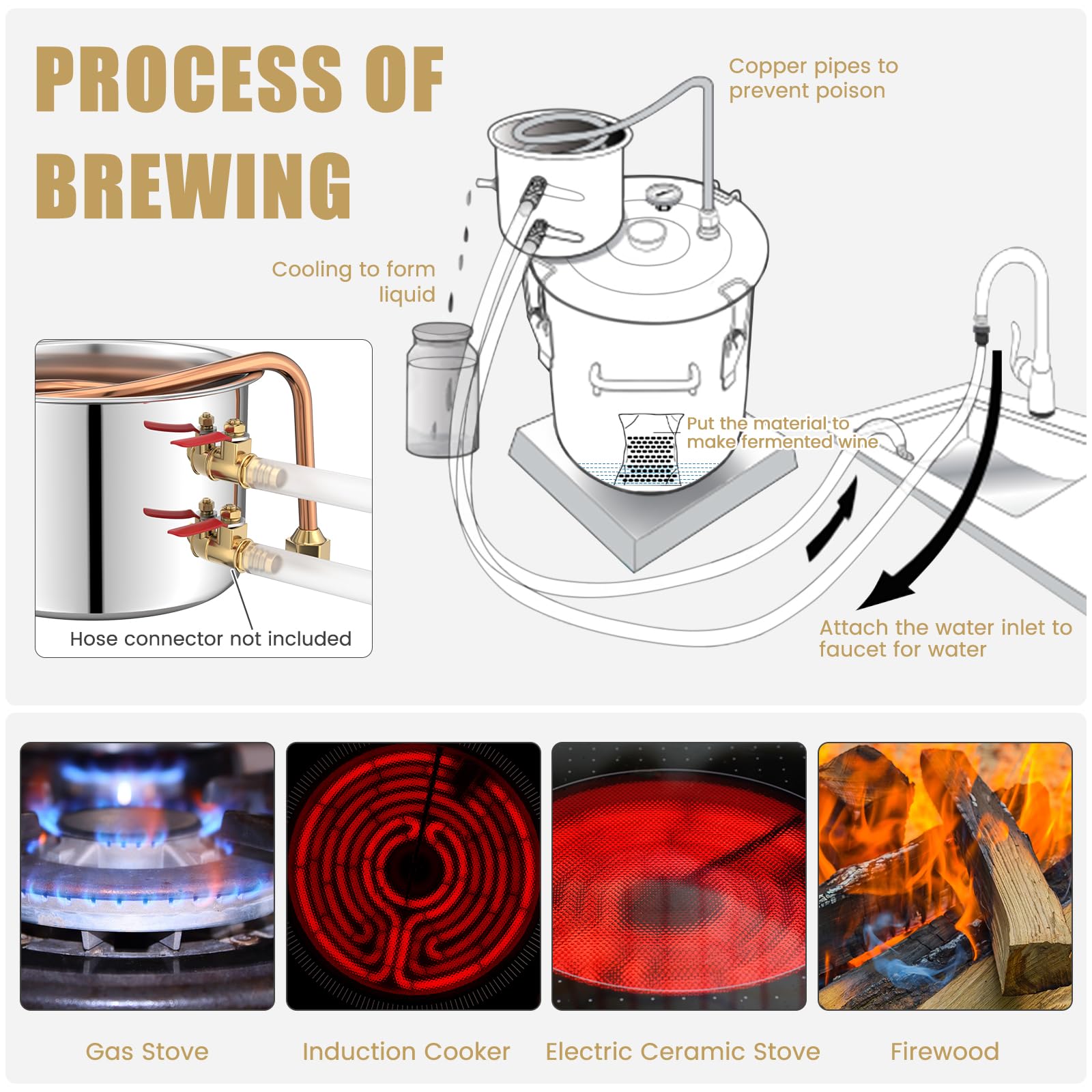 PROCESS OF BREWING

Copper pipes to prevent poison

Cooling to form liquid

Put the material to make fermented wine

Hose connector not included

Attach the water inlet to faucet for water

Gas Stove

Induction Cooker

Electric Ceramic Stove

Firewood