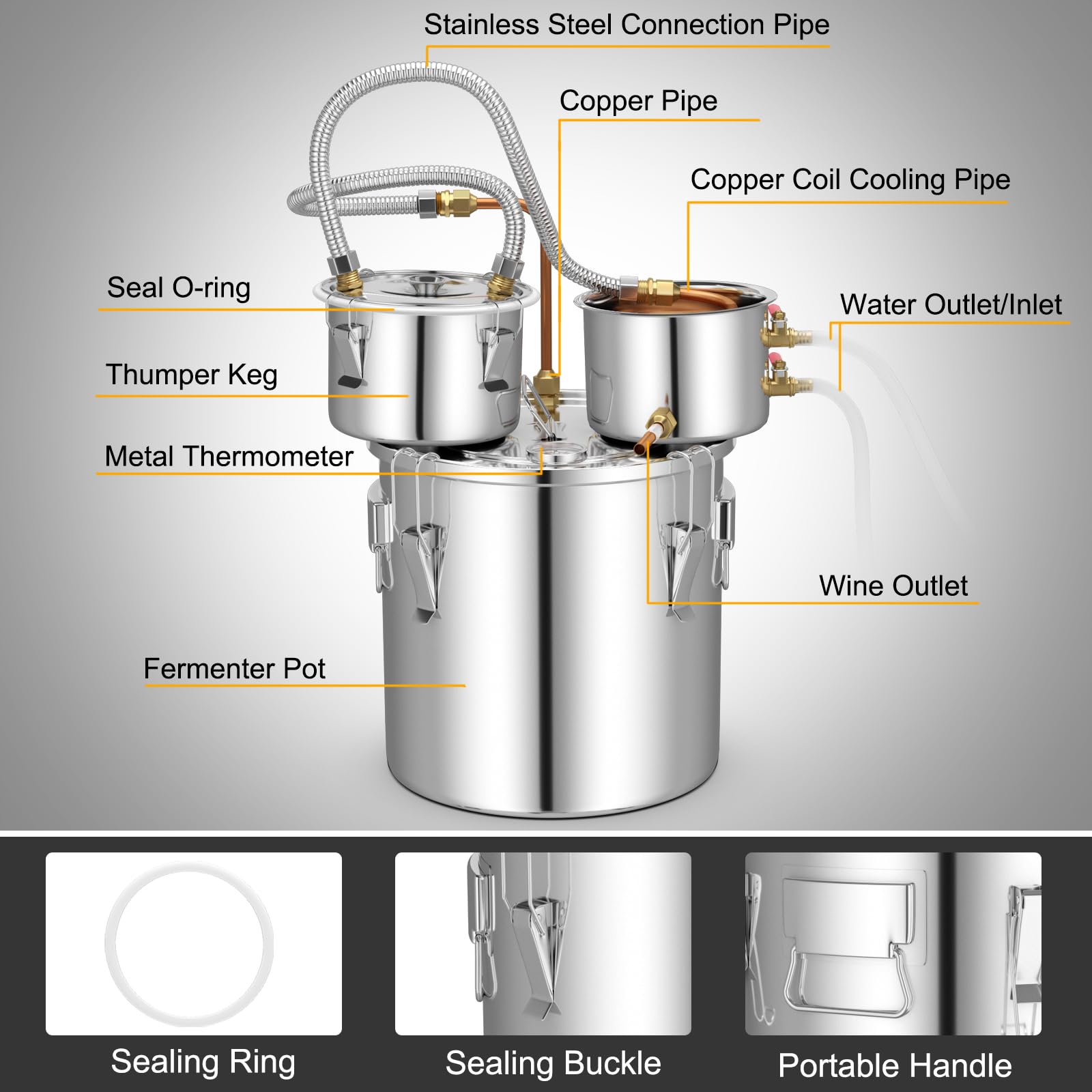 Stainless Steel Connection Pipe

Copper Pipe

Copper Coil Cooling Pipe

Seal O-ring

Water Outlet/Inlet

Thumper Keg

Metal Thermometer

Wine Outlet

Fermenter Pot

Sealing Ring

Sealing Buckle

Portable Handle