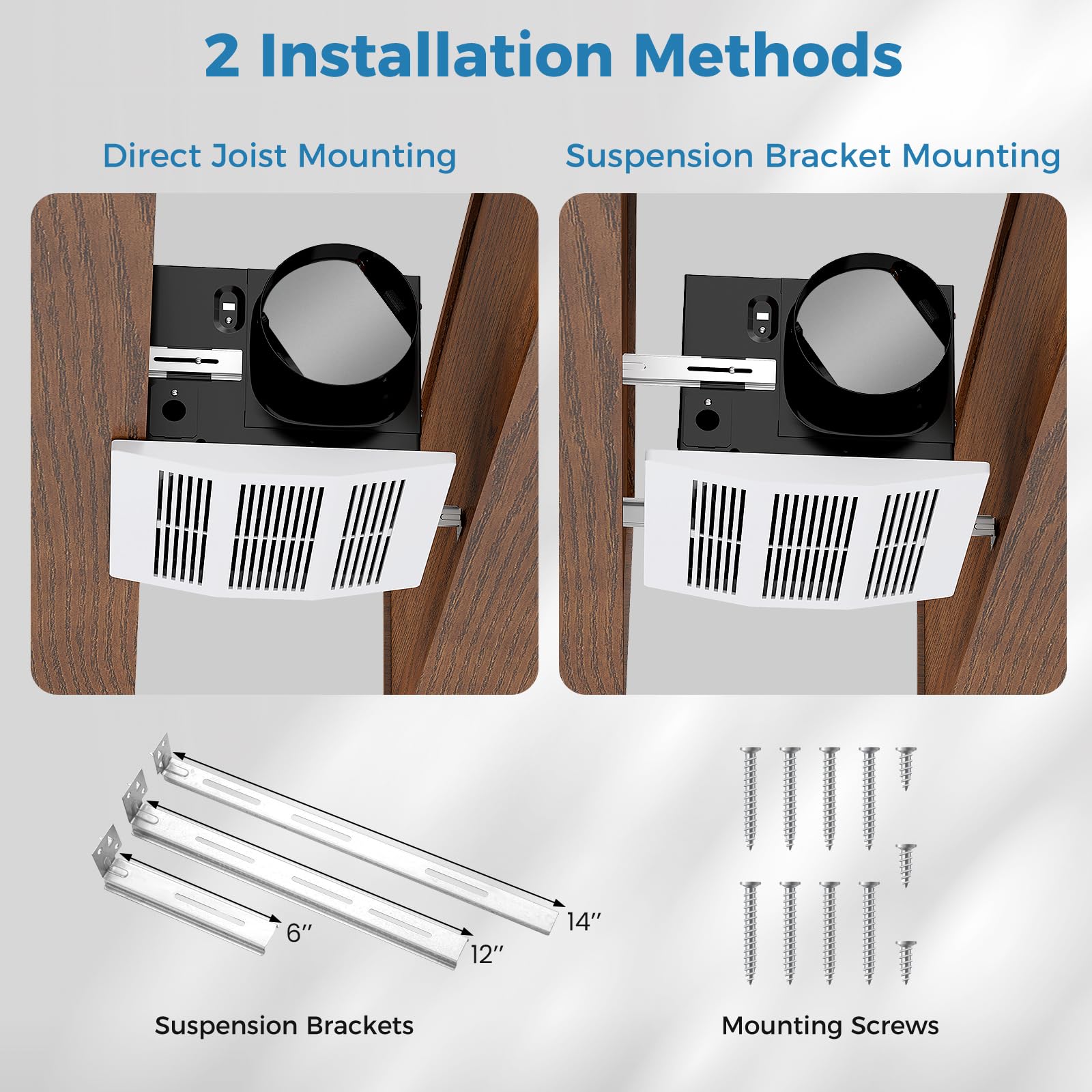 2 Installation Methods

Direct Joist Mounting

Suspension Bracket Mounting

14″

12″

6″

Suspension Brackets

Mounting Screws